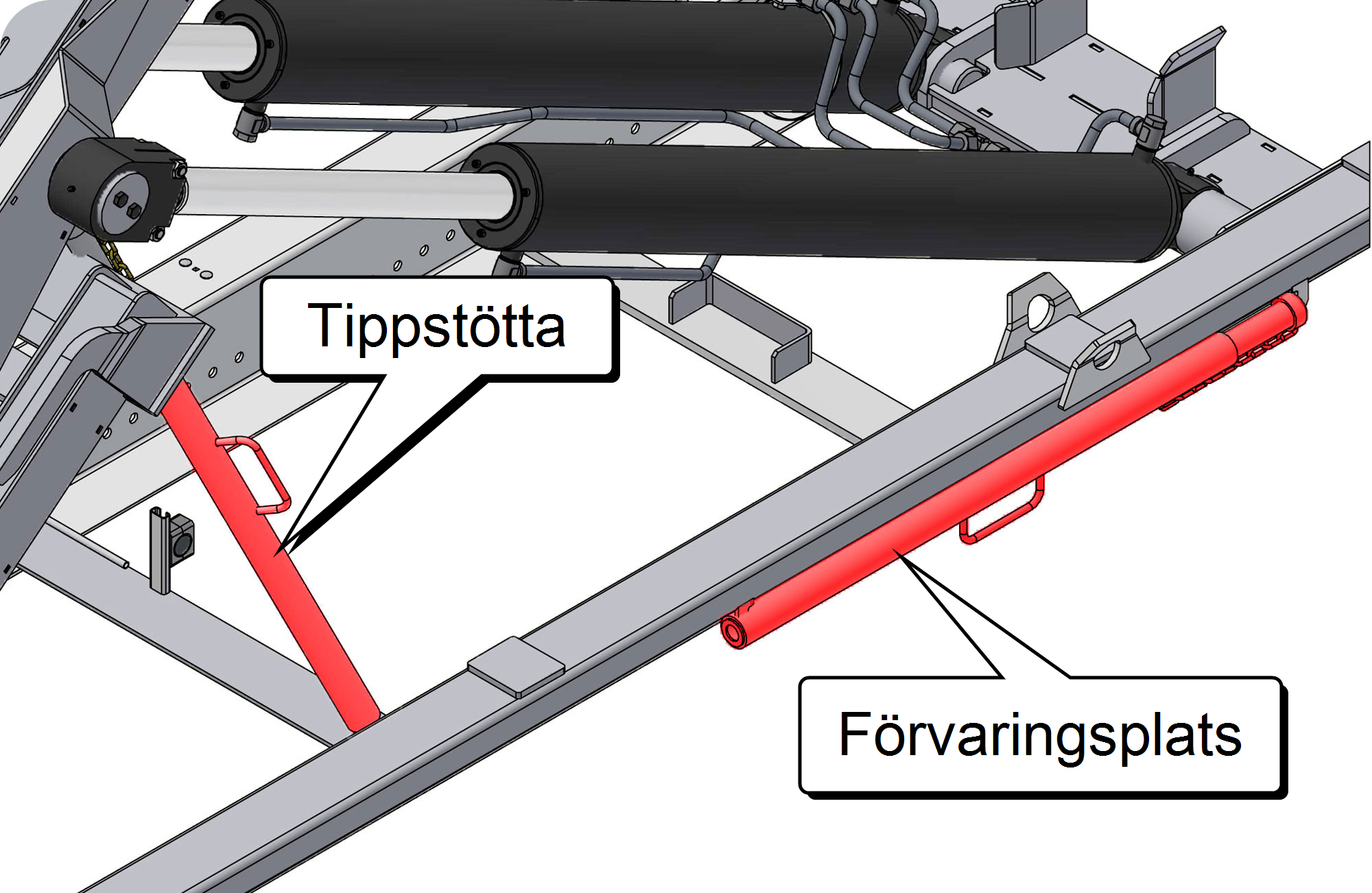 Tippstötta

Förvaringsplats